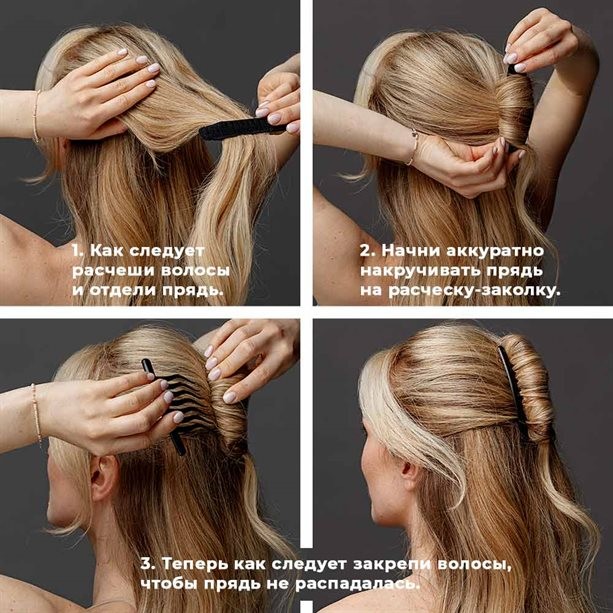 1. Как следует расчеши волосы и отдели прядь.

2. Начни аккуратно накручивать прядь на расческу-заколку.

3. Теперь как следует закрепи волосы, чтобы прядь не распадалась.